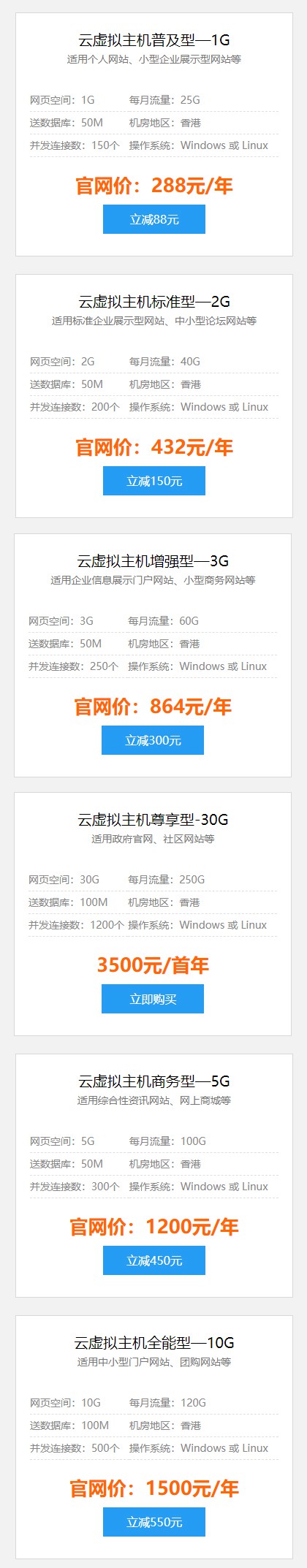 云虚拟主机普及型—1G
适用个人网站、小型企业展示型网站等

网页空间：1G　每月流量：25G
送数据库：50M　机房地区：香港
并发连接数：150个　操作系统：Windows 或 Linux

官网价：288元/年
立减88元

云虚拟主机标准型—2G
适用标准企业展示型网站、中小型论坛网站等

网页空间：2G　每月流量：40G
送数据库：50M　机房地区：香港
并发连接数：200个　操作系统：Windows 或 Linux

官网价：432元/年
立减150元

云虚拟主机增强型—3G
适用企业信息展示门户网站、小型商务网站等

网页空间：3G　每月流量：60G
送数据库：50M　机房地区：香港
并发连接数：250个　操作系统：Windows 或 Linux

官网价：864元/年
立减300元

云虚拟主机尊享型-30G
适用政府官网、社区网站等

网页空间：30G　每月流量：250G
送数据库：100M　机房地区：香港
并发连接数：1200个　操作系统：Windows 或 Linux

3500元/首年
立即购买

云虚拟主机商务型—5G
适用综合性资讯网站、网上商城等

网页空间：5G　每月流量：100G
送数据库：50M　机房地区：香港
并发连接数：300个　操作系统：Windows 或 Linux

官网价：1200元/年
立减450元

云虚拟主机全能型—10G
适用中小型门户网站、团购网站等

网页空间：10G　每月流量：120G
送数据库：100M　机房地区：香港
并发连接数：500个　操作系统：Windows 或 Linux

官网价：1500元/年
立减550元